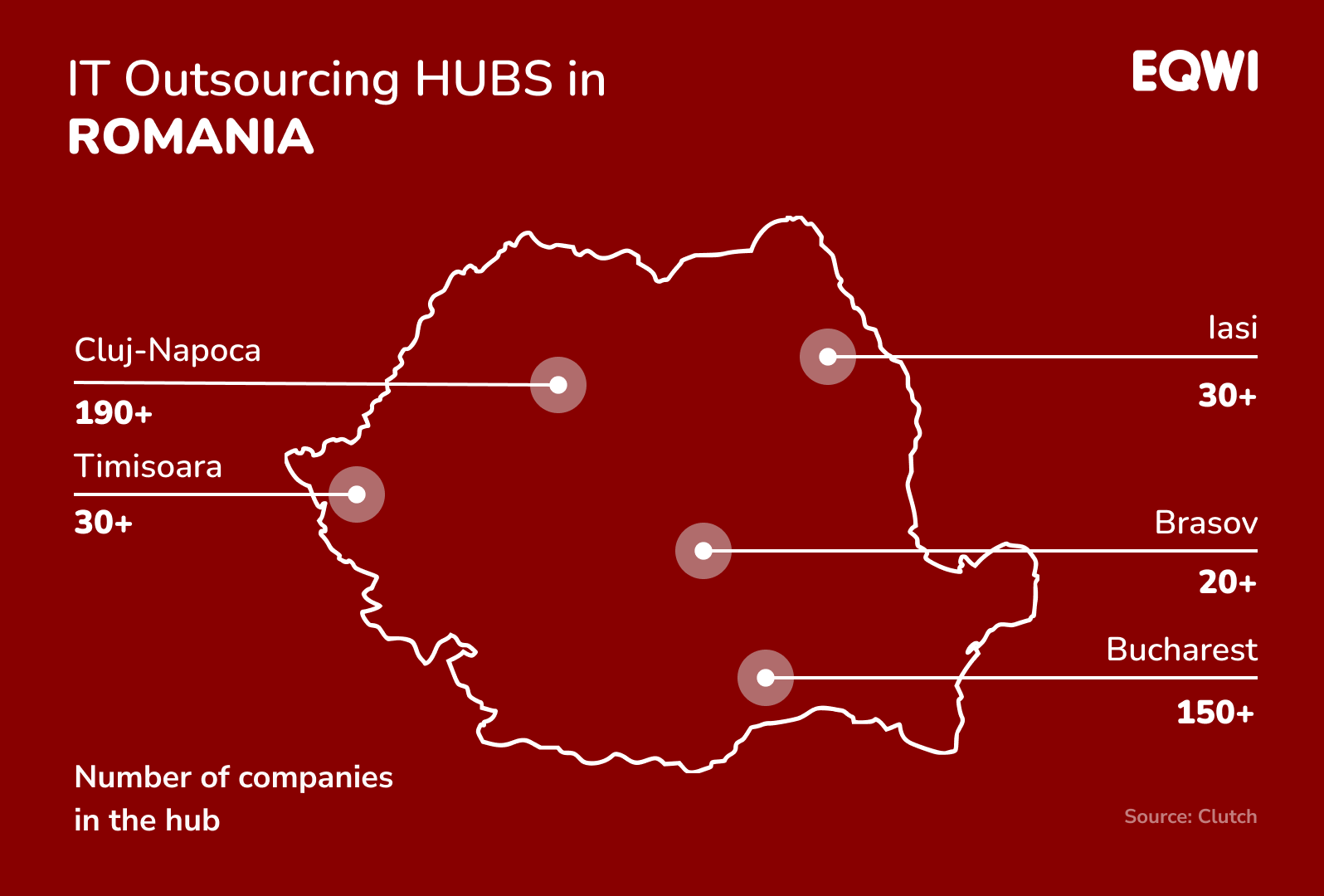 IT Outsourcing HUBS in
ROMANIA

EQWI

Cluj-Napoca
190+

Timisoara
30+

Iasi
30+

Brasov
20+

Bucharest
150+

Number of companies in the hub

Source: Clutch