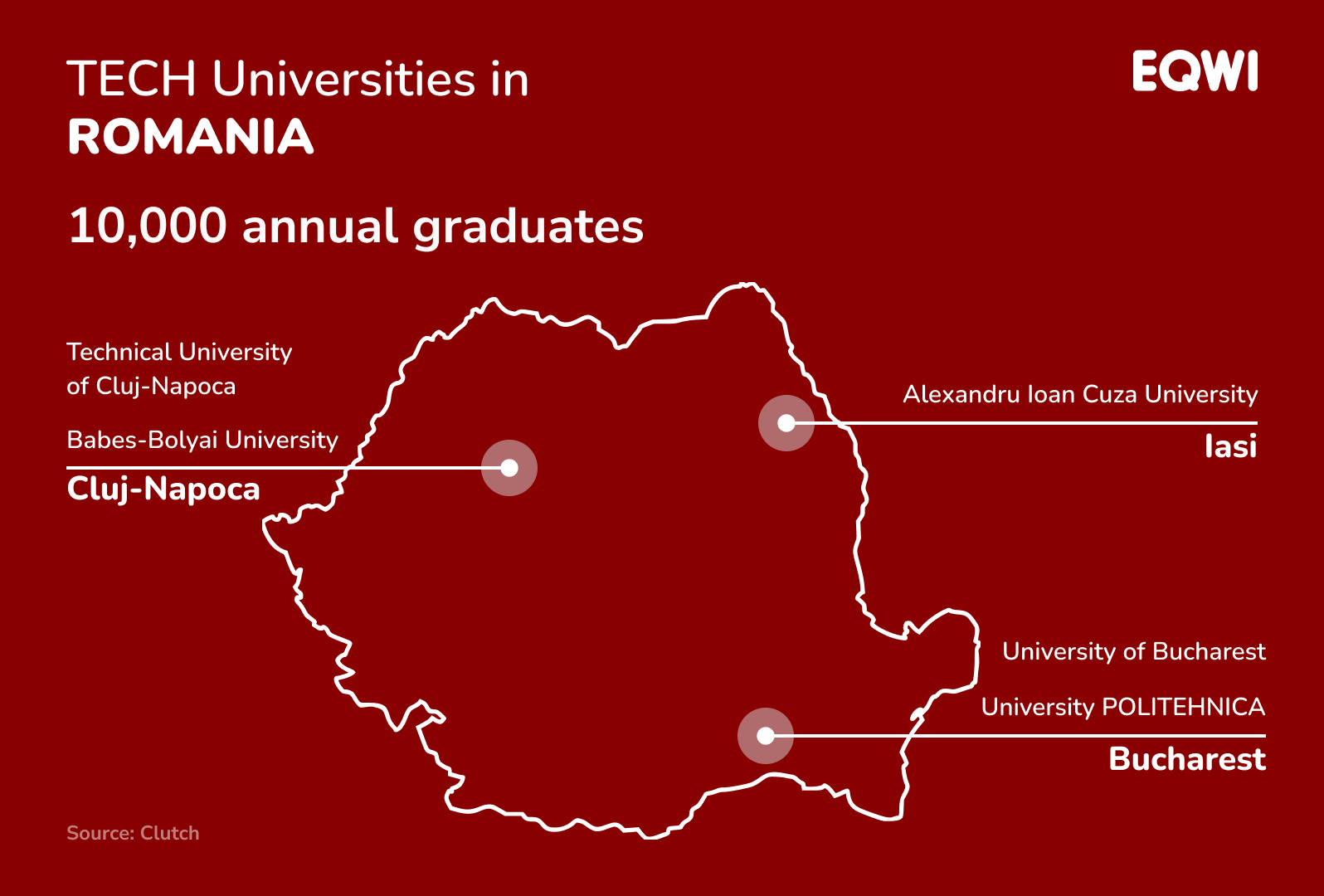 TECH Universities in
ROMANIA

EQWI

10,000 annual graduates

Technical University of Cluj-Napoca

Babes-Bolyai University

Cluj-Napoca

Alexandru Ioan Cuza University

Iasi

University of Bucharest

University POLITEHNICA

Bucharest

Source: Clutch